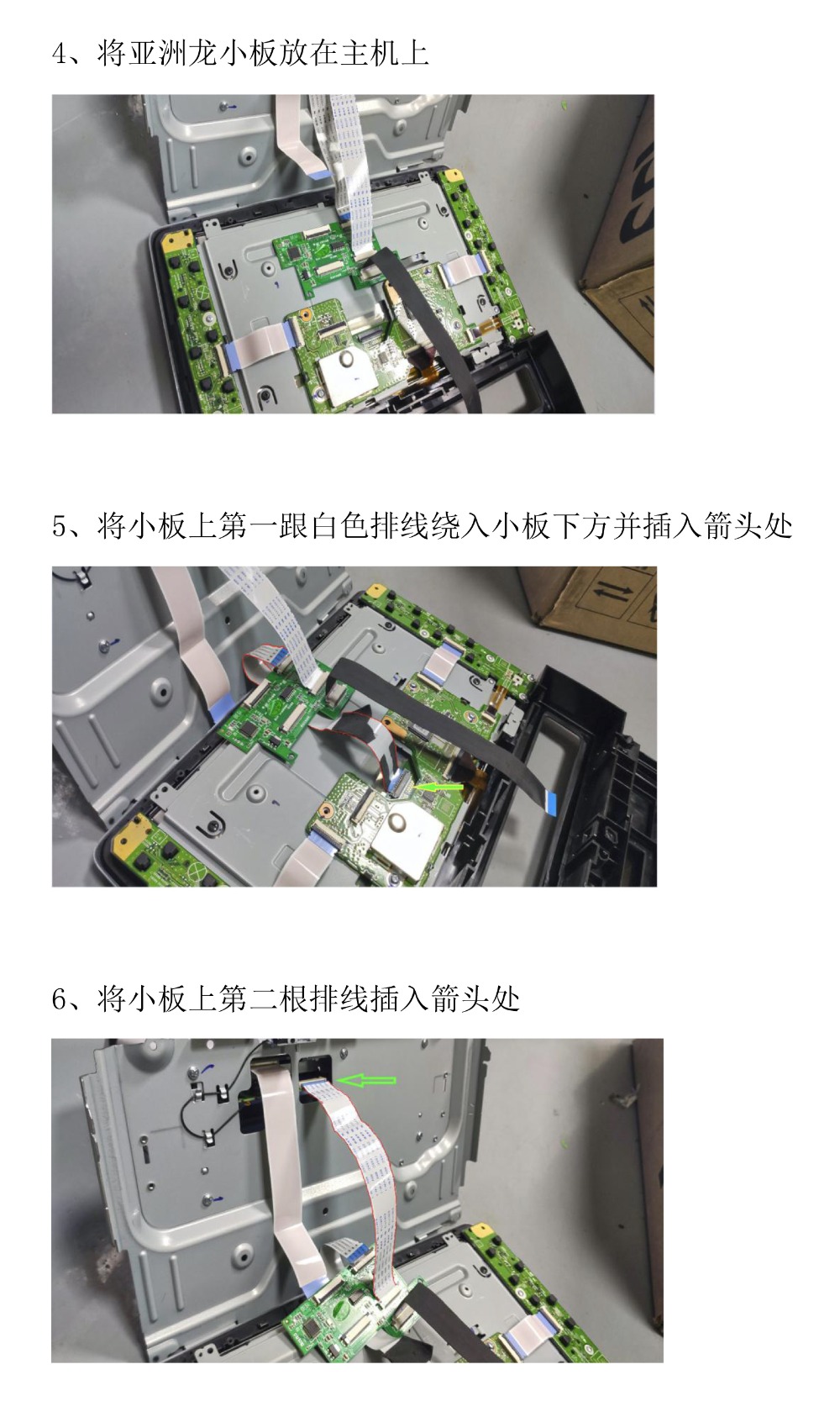 4、将亚洲龙小板放在主机上

5、将小板上第一跟白色排线绕入小板下方并插入箭头处

6、将小板上第二根排线插入箭头处