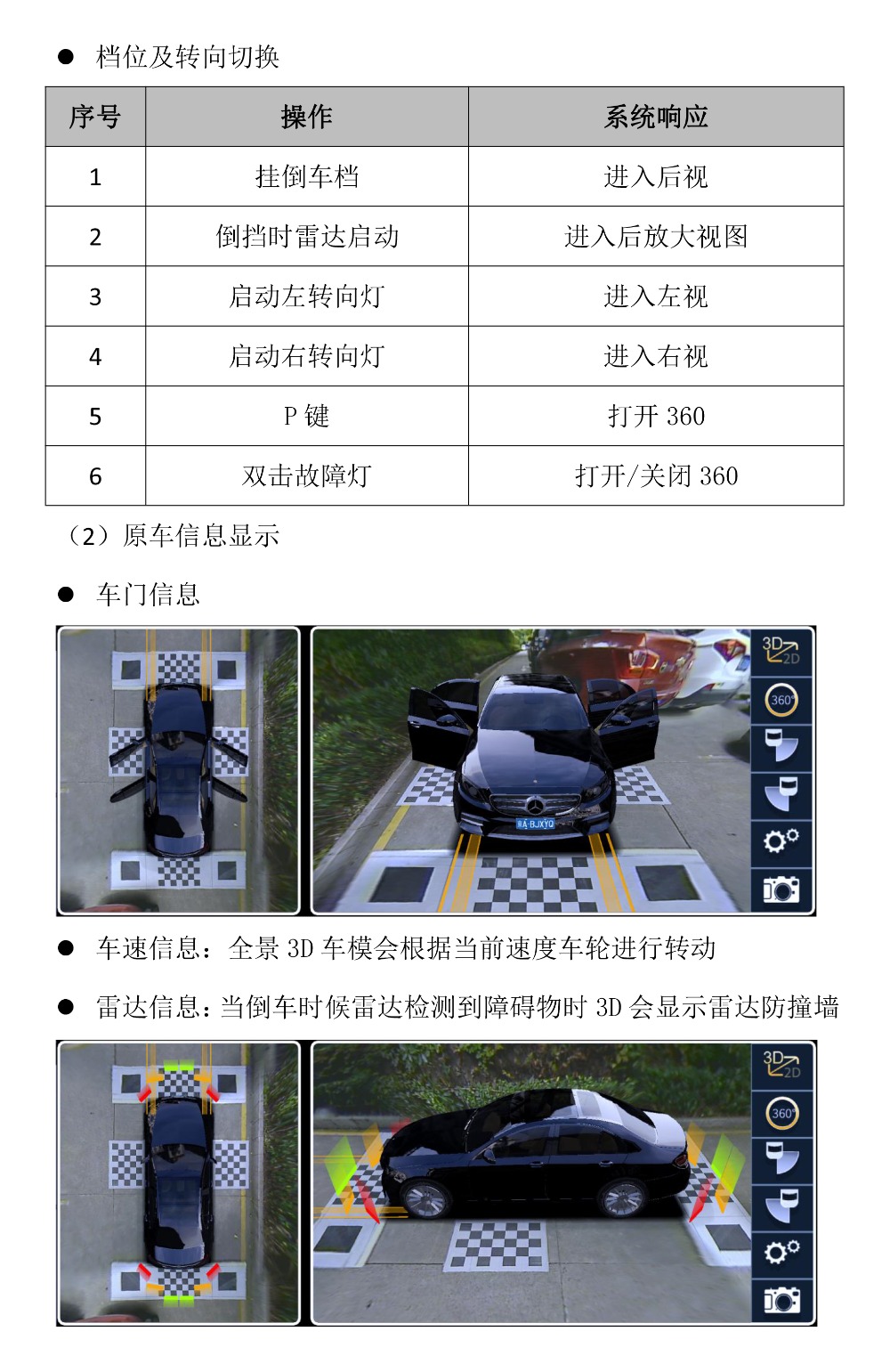 ● 档位及转向切换

| 序号 | 操作 | 系统响应 |
|---|---|---|
| 1 | 挂倒车档 | 进入后视 |
| 2 | 倒挡时雷达启动 | 进入后放大视图 |
| 3 | 启动左转向灯 | 进入左视 |
| 4 | 启动右转向灯 | 进入右视 |
| 5 | P 键 | 打开 360 |
| 6 | 双击故障灯 | 打开/关闭 360 |

（2）原车信息显示

● 车门信息

3D 2D
360°

● 车速信息：全景 3D 车模会根据当前速度车轮进行转动

● 雷达信息：当倒车时候雷达检测到障碍物时 3D 会显示雷达防撞墙

3D 2D
360°